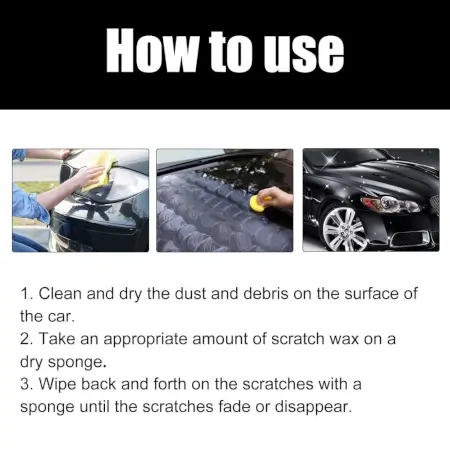 How to use

1. Clean and dry the dust and debris on the surface of the car.
2. Take an appropriate amount of scratch wax on a dry sponge.
3. Wipe back and forth on the scratches with a sponge until the scratches fade or disappear.